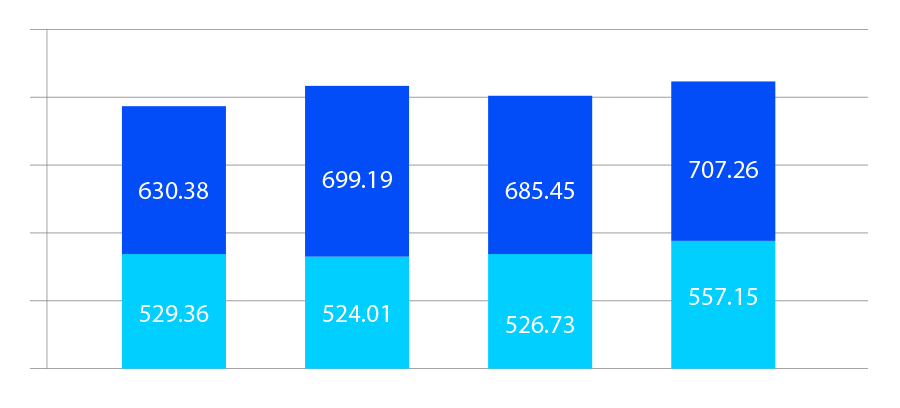 630.38
529.36
699.19
524.01
685.45
526.73
707.26
557.15